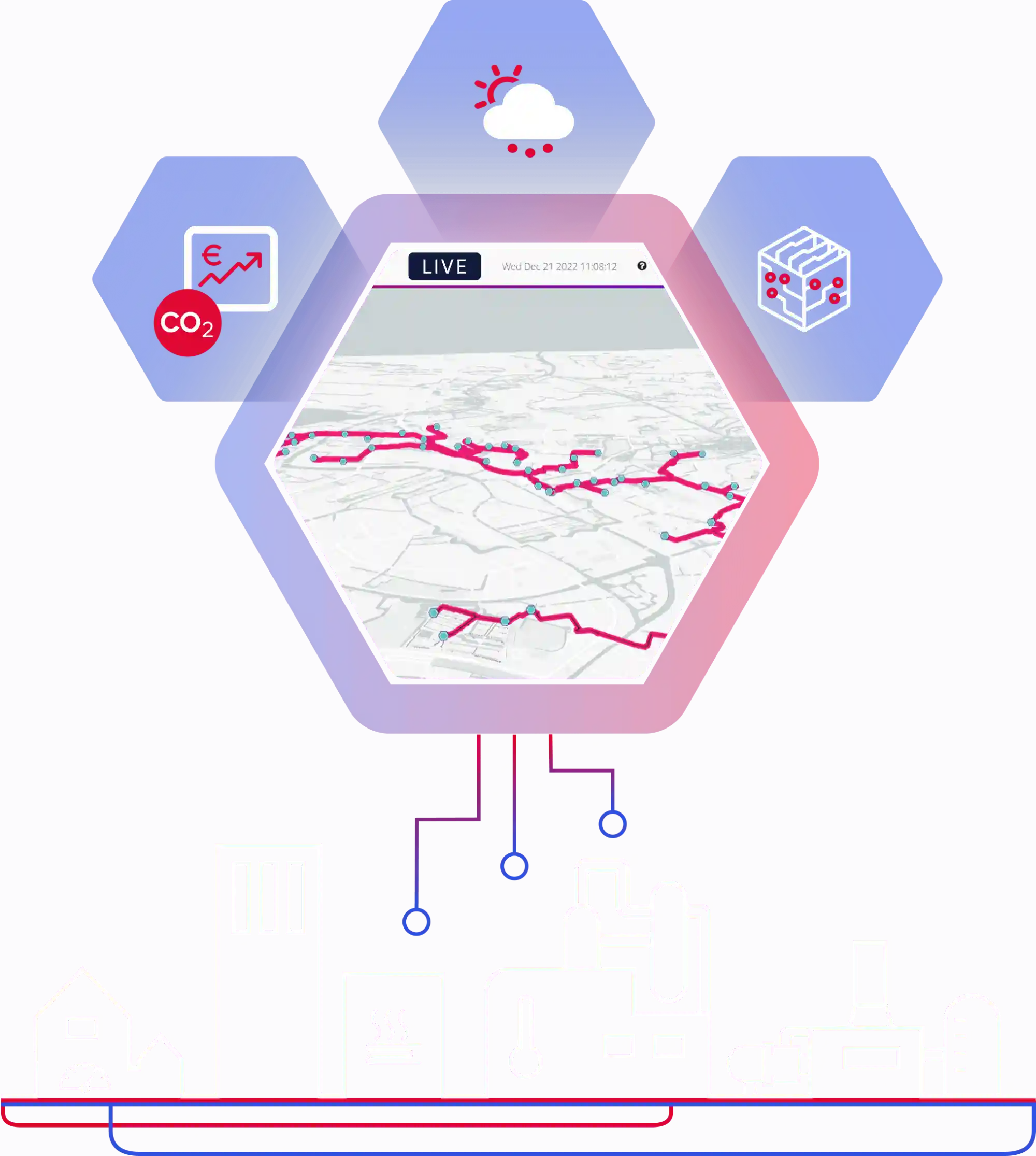 €
$CO_2$
LIVE
Wed Dec 21 2022 11:08:12